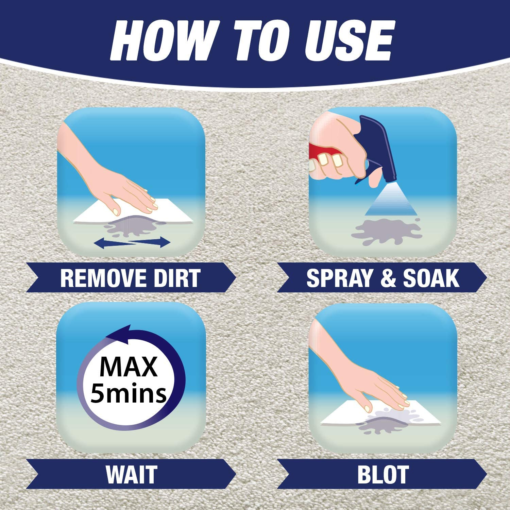 HOW TO USE

REMOVE DIRT

SPRAY & SOAK

MAX 5mins

WAIT

BLOT