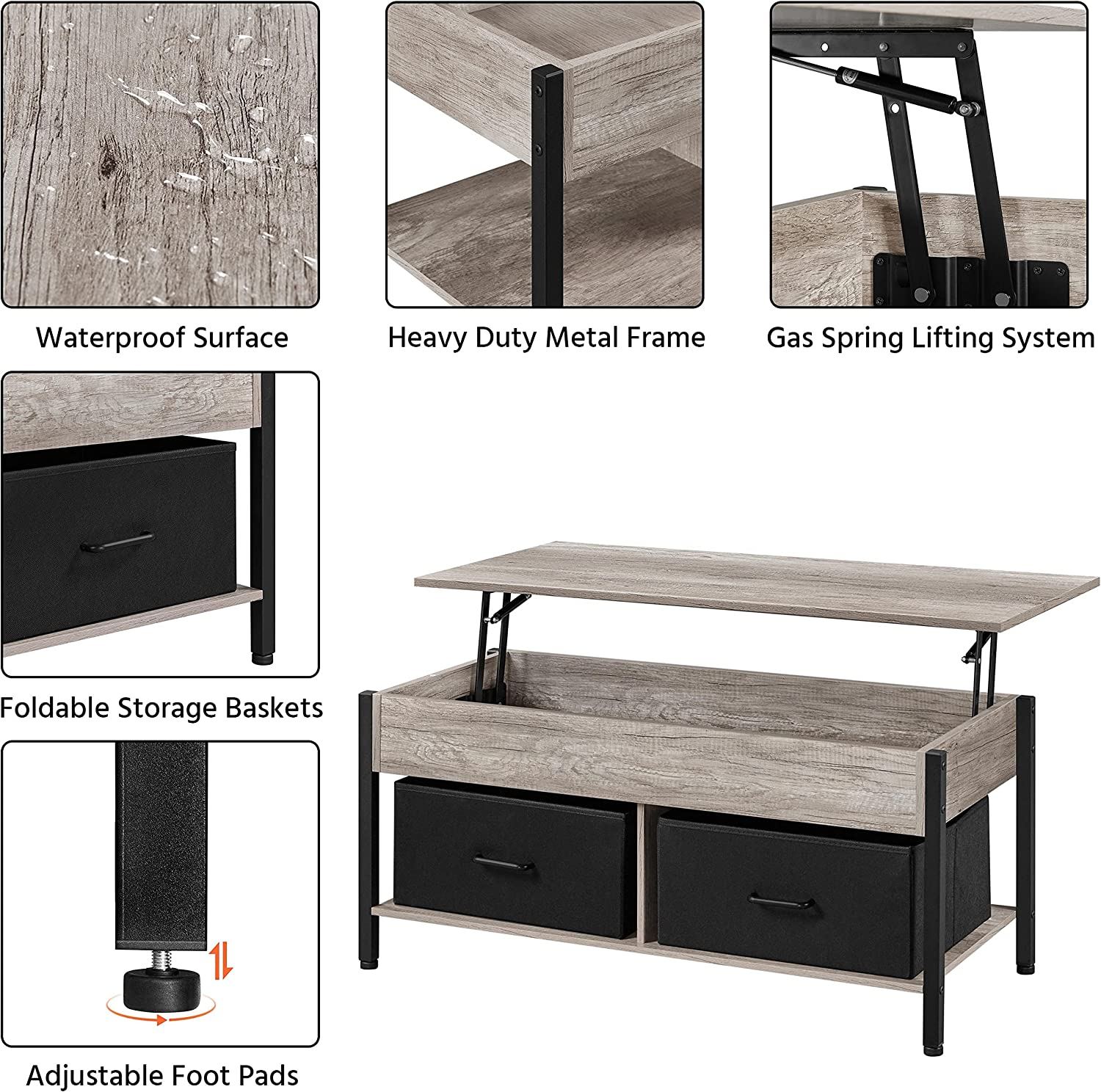 Waterproof Surface

Heavy Duty Metal Frame

Gas Spring Lifting System

Foldable Storage Baskets

Adjustable Foot Pads