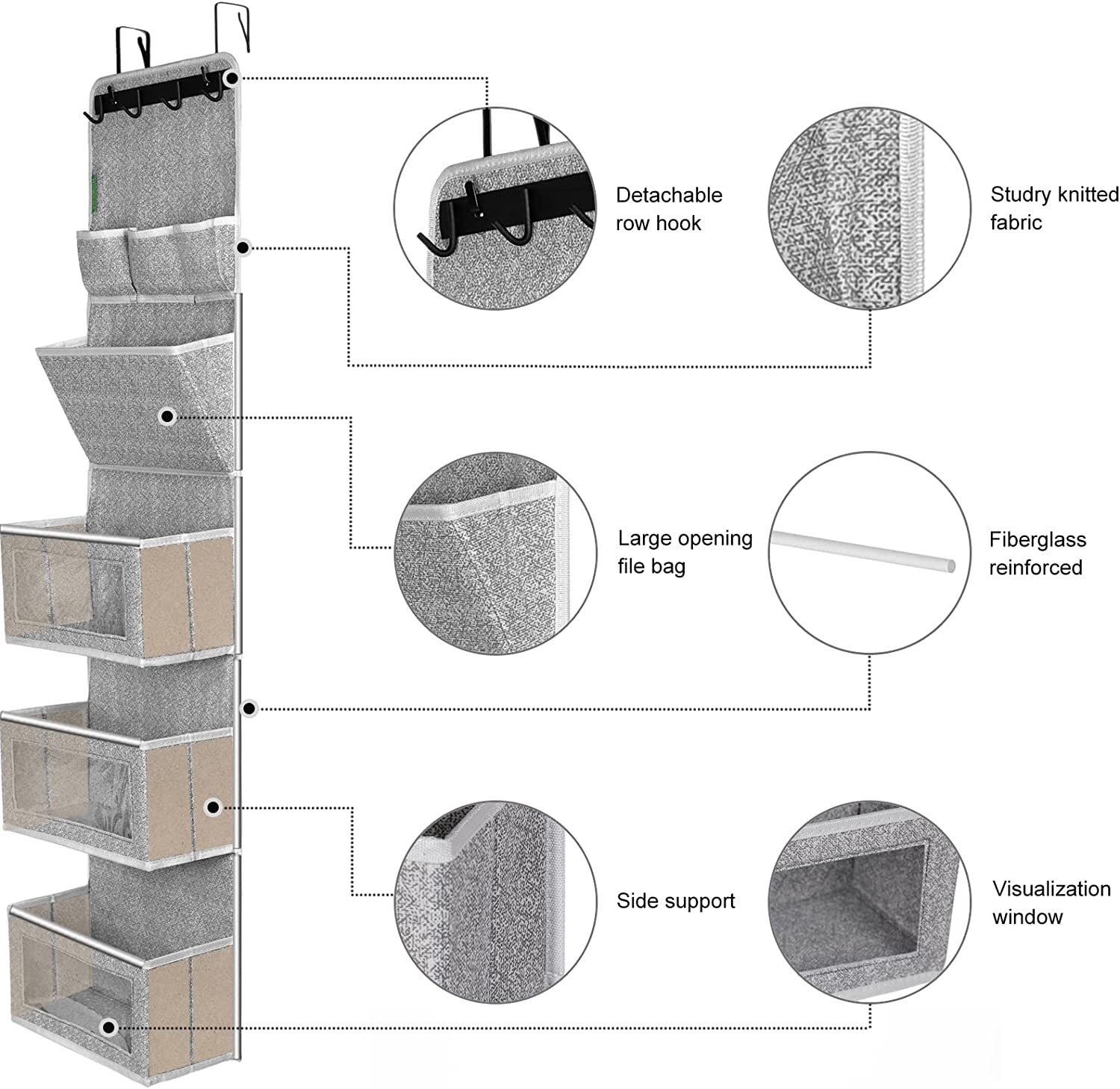 Detachable row hook

Studry knitted fabric

Large opening file bag

Fiberglass reinforced

Side support

Visualization window