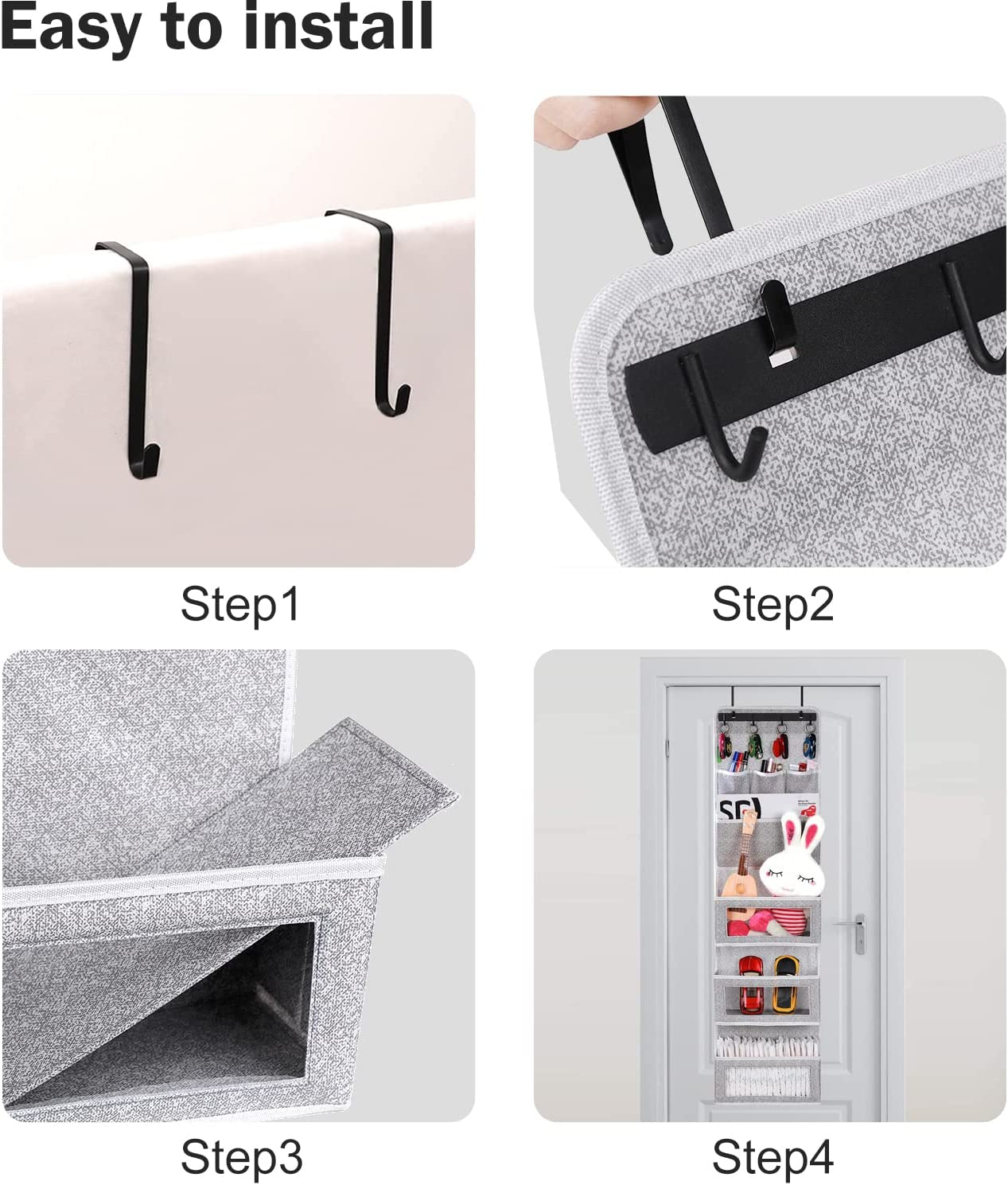 Easy to install

Step1

Step2

Step3

Step4