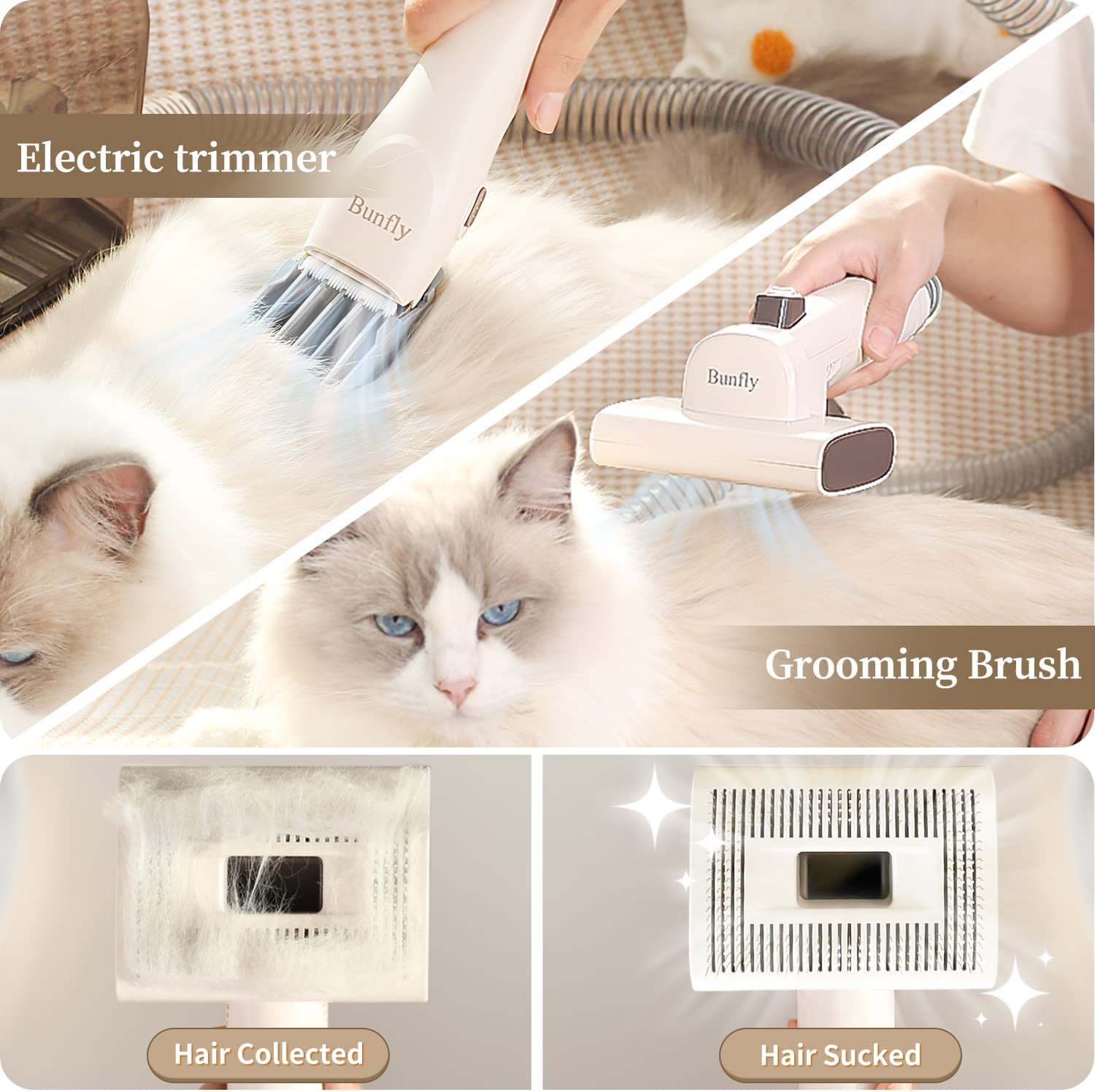 Electric trimmer

Bunfly

Bunfly

Grooming Brush

Hair Collected

Hair Sucked