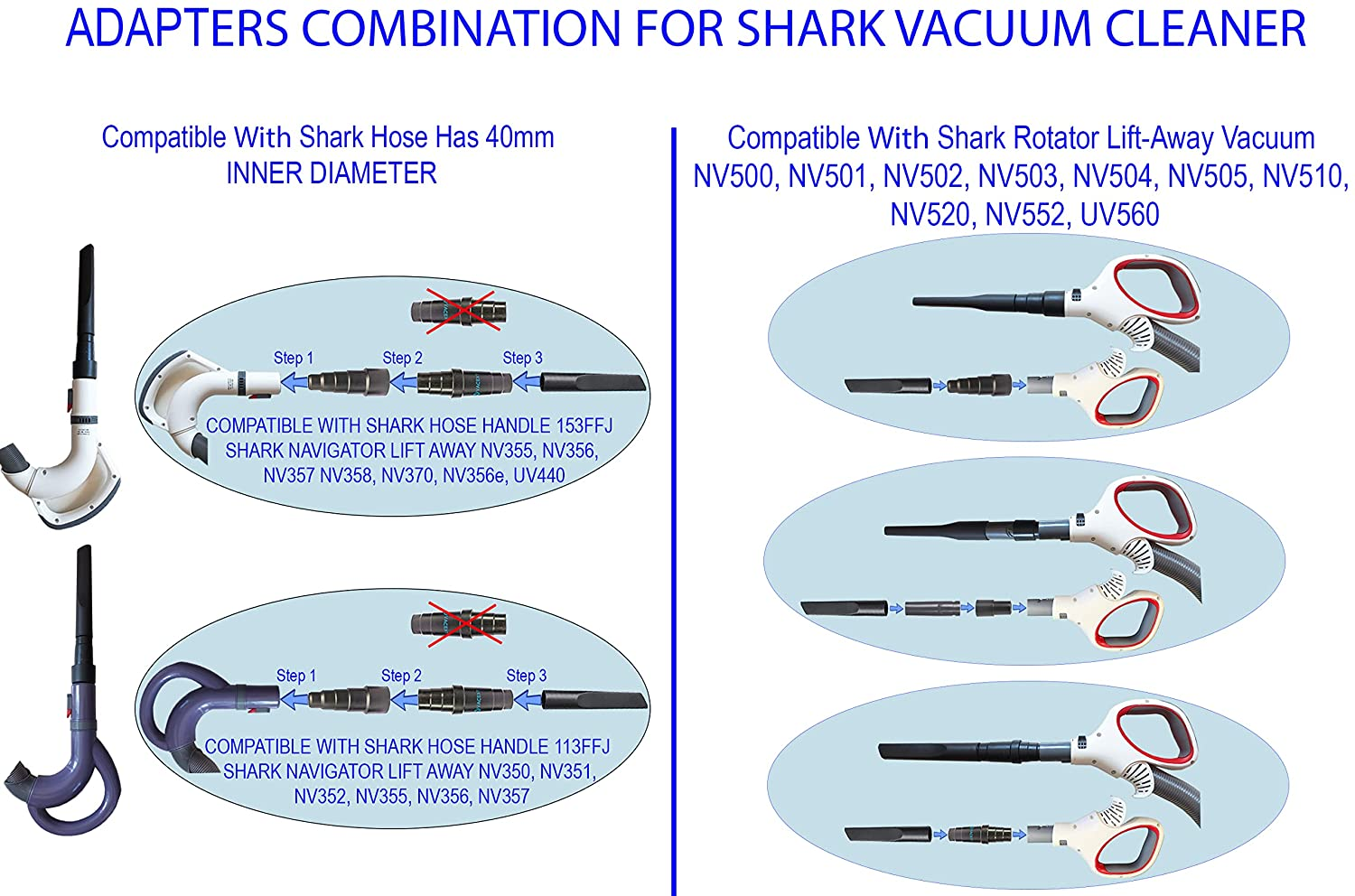 ADAPTERS COMBINATION FOR SHARK VACUUM CLEANER

Compatible With Shark Hose Has 40mm INNER DIAMETER

Step 1 Step 2 Step 3

COMPATIBLE WITH SHARK HOSE HANDLE 153FFJ SHARK NAVIGATOR LIFT AWAY NV355, NV356, NV357 NV358, NV370, NV356e, UV440

Step 1 Step 2 Step 3

COMPATIBLE WITH SHARK HOSE HANDLE 113FFJ SHARK NAVIGATOR LIFT AWAY NV350, NV351, NV352, NV355, NV356, NV357

Compatible With Shark Rotator Lift-Away Vacuum NV500, NV501, NV502, NV503, NV504, NV505, NV510, NV520, NV552, UV560