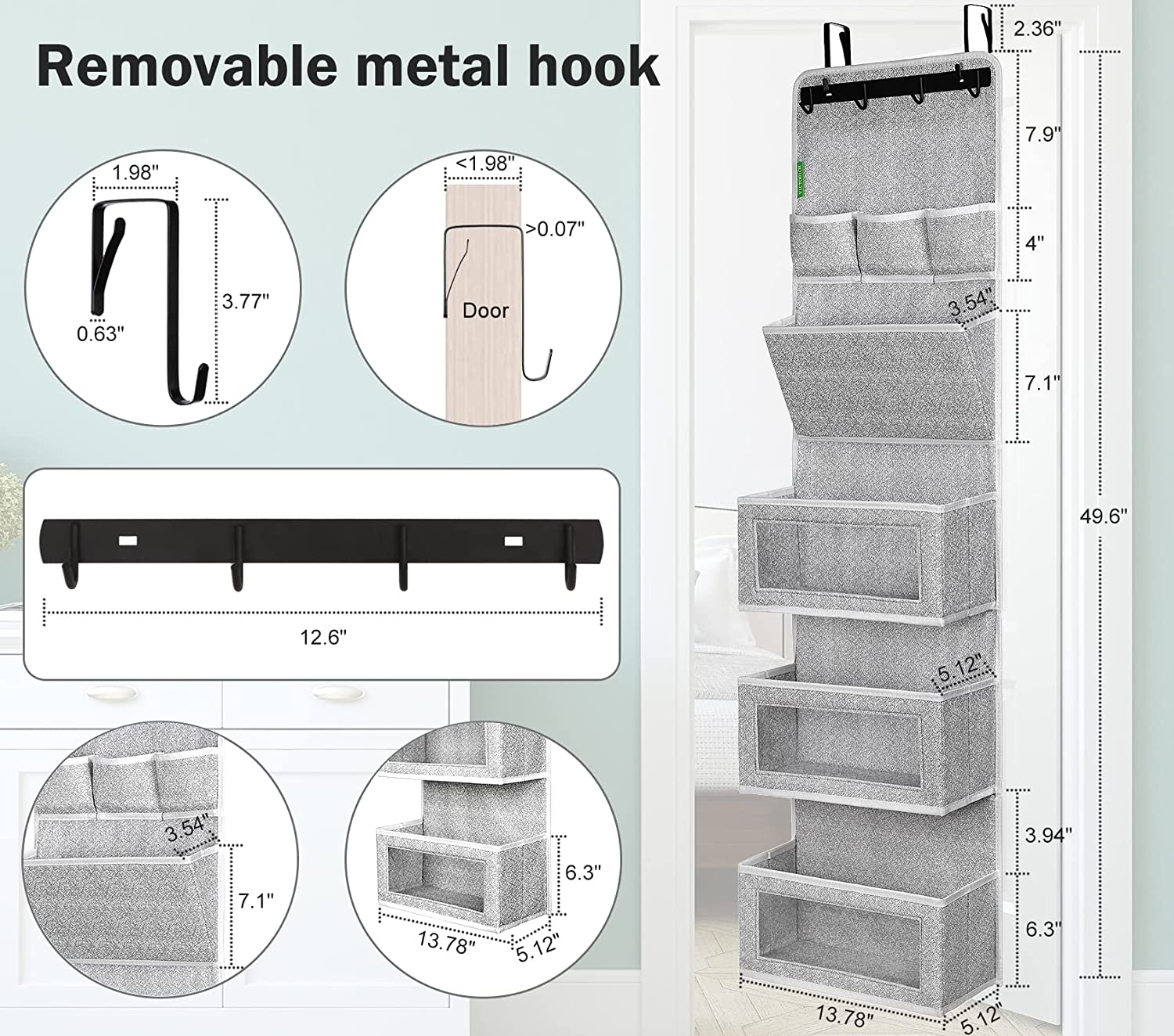 Removable metal hook

1.98"
3.77"
0.63"

<1.98"
>0.07"
Door

12.6"

3.54"
7.1"

6.3"
13.78"
5.12"

2.36"
7.9"
4"
3.54"
7.1"
49.6"
5.12"
3.94"
6.3"
13.78"
5.12"