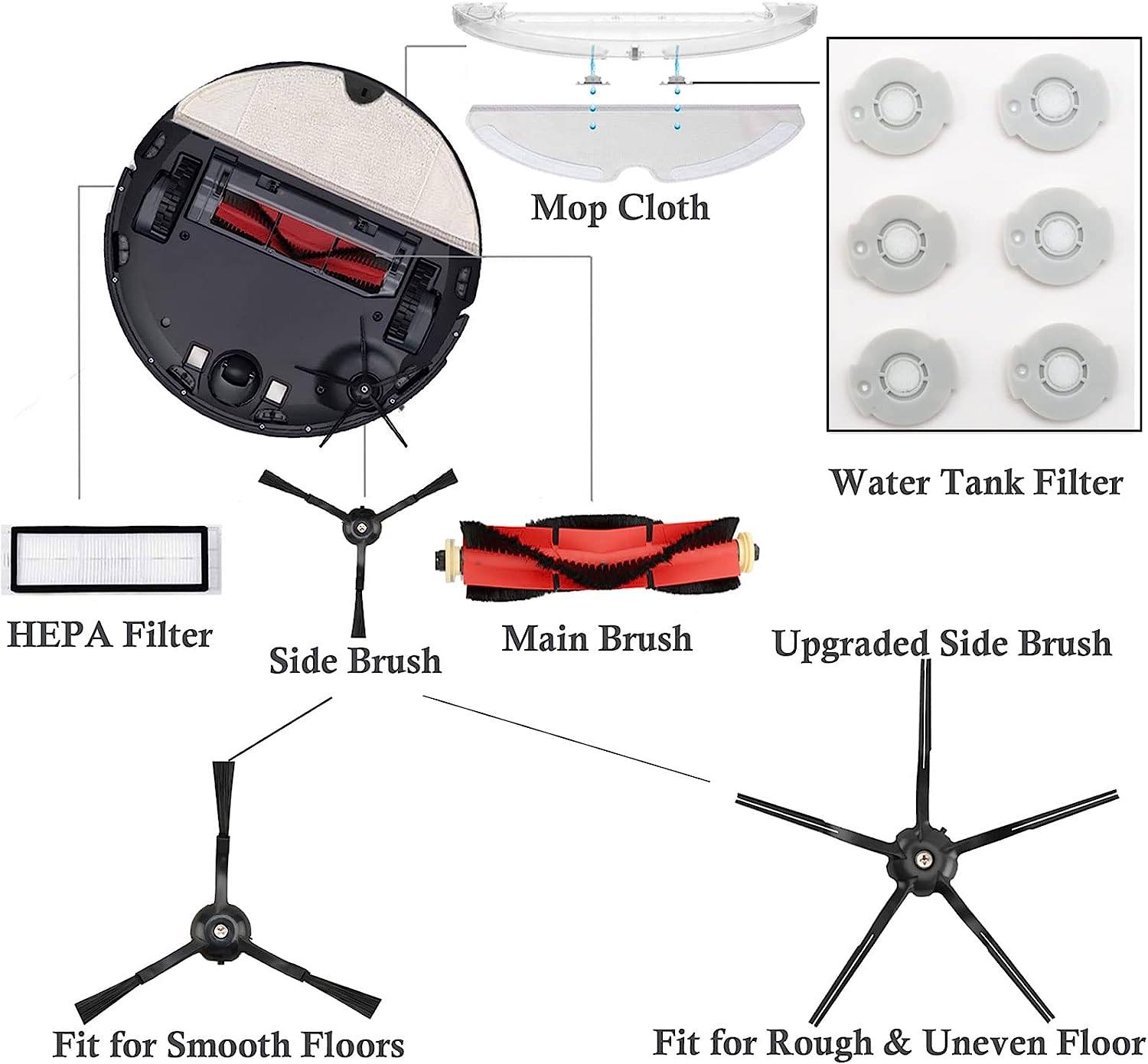 Mop Cloth

Water Tank Filter

HEPA Filter

Side Brush

Main Brush

Upgraded Side Brush

Fit for Smooth Floors

Fit for Rough & Uneven Floor