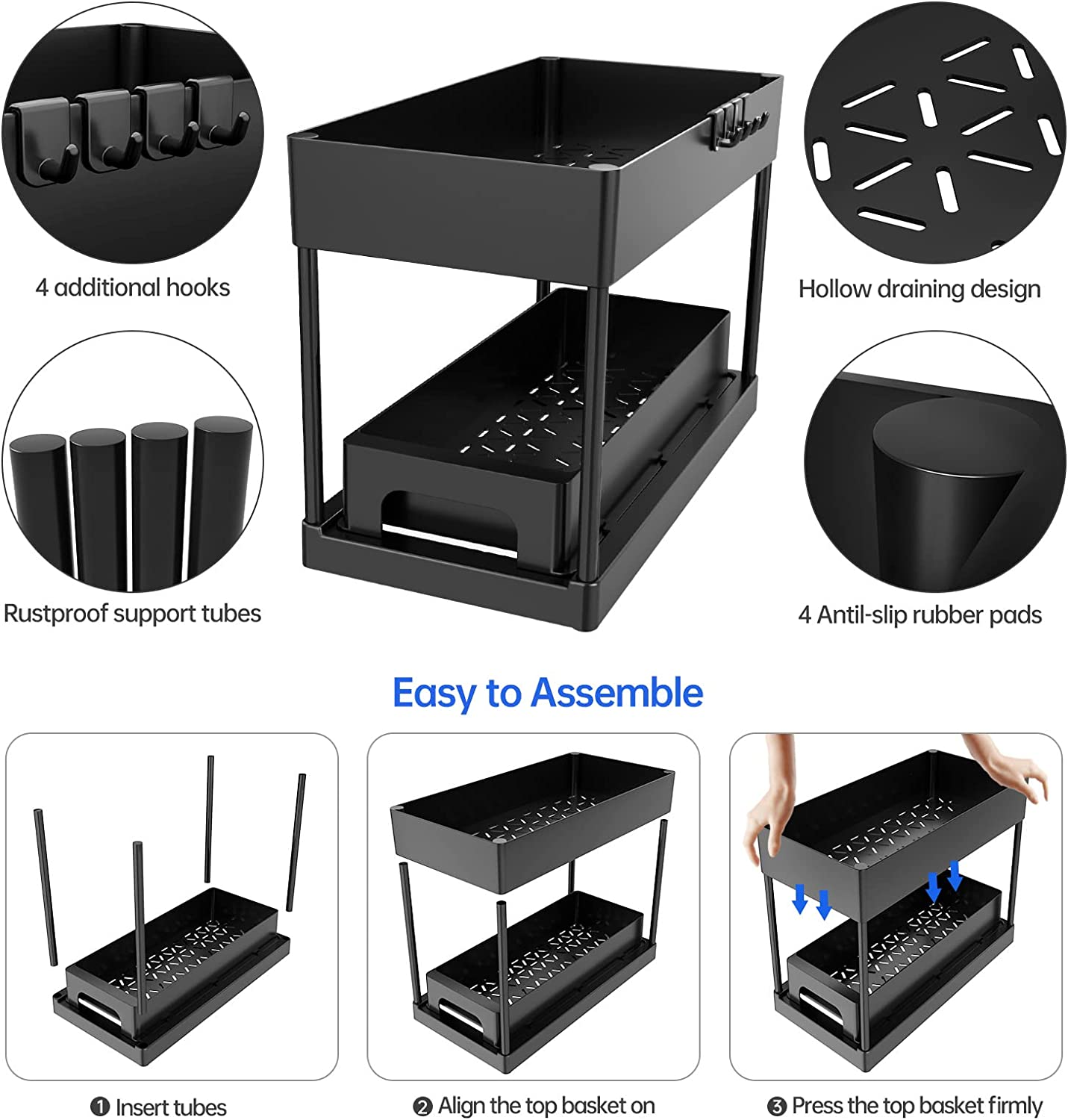 4 additional hooks

Hollow draining design

Rustproof support tubes

4 Antil-slip rubber pads

Easy to Assemble

❶ Insert tubes

❷ Align the top basket on

❸ Press the top basket firmly