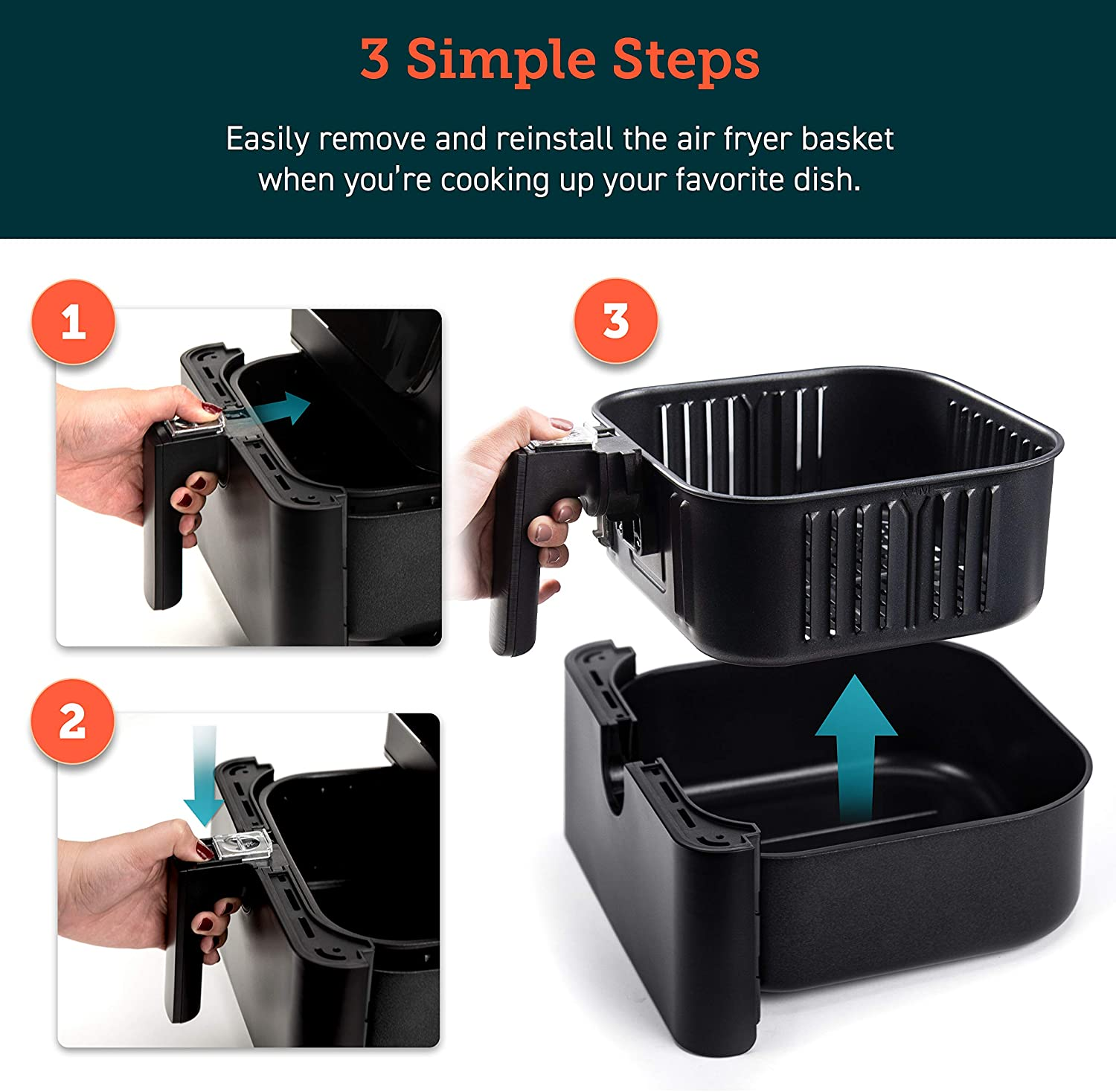 3 Simple Steps

Easily remove and reinstall the air fryer basket when you're cooking up your favorite dish.

1

2

3

MAX